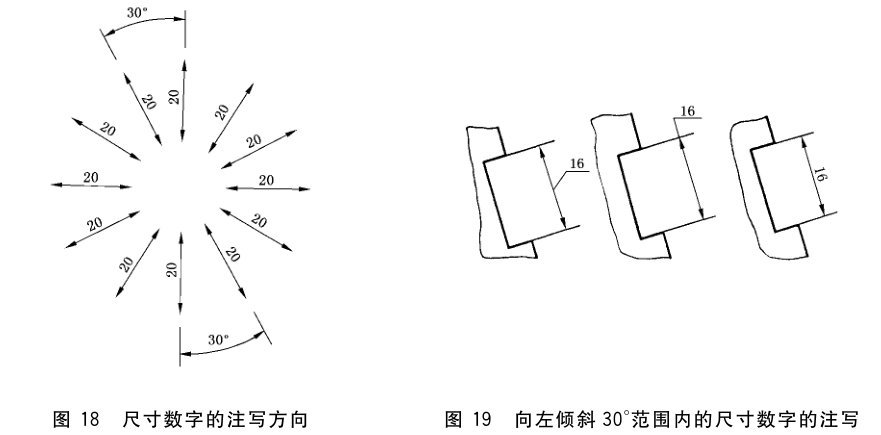 30°

20

20

20

20

20

20

20

20

20

20

20

20

30°

图 18 尺寸数字的注写方向

16

16

16

图 19 向左倾斜 30°范围内的尺寸数字的注写